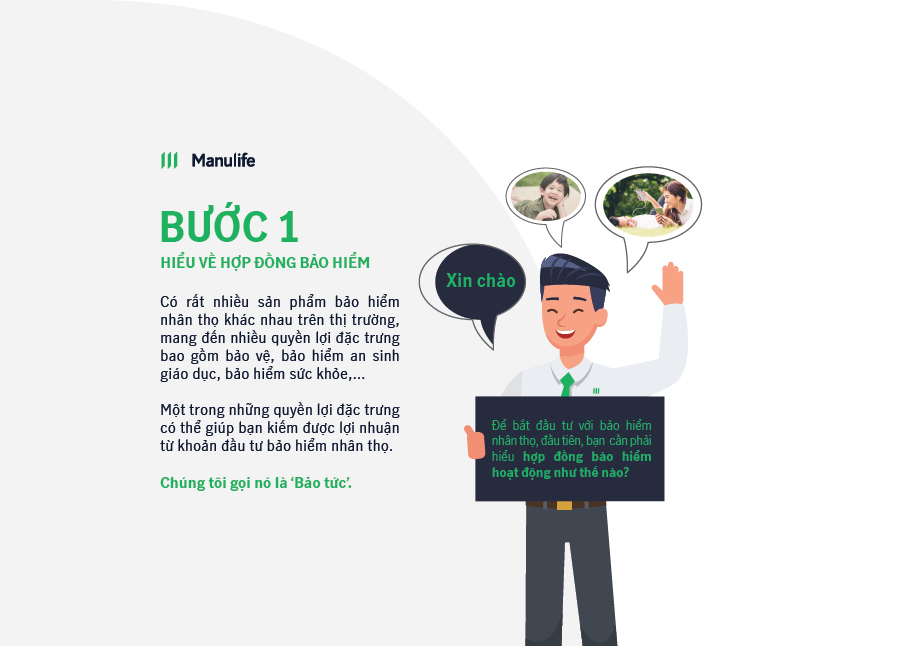 Manulife

BƯỚC 1

HIỂU VỀ HỢP ĐỒNG BẢO HIỂM

Có rất nhiều sản phẩm bảo hiểm nhân thọ khác nhau trên thị trường, mang đến nhiều quyền lợi đặc trưng bao gồm bảo vệ, bảo hiểm an sinh giáo dục, bảo hiểm sức khỏe,...

Một trong những quyền lợi đặc trưng có thể giúp bạn kiếm được lợi nhuận từ khoản đầu tư bảo hiểm nhân thọ.

Chúng tôi gọi nó là 'Bảo tức'.

Xin chào

Để bắt đầu tư với bảo hiểm nhân thọ, đầu tiên, bạn cần phải hiểu hợp đồng bảo hiểm hoạt động như thế nào?