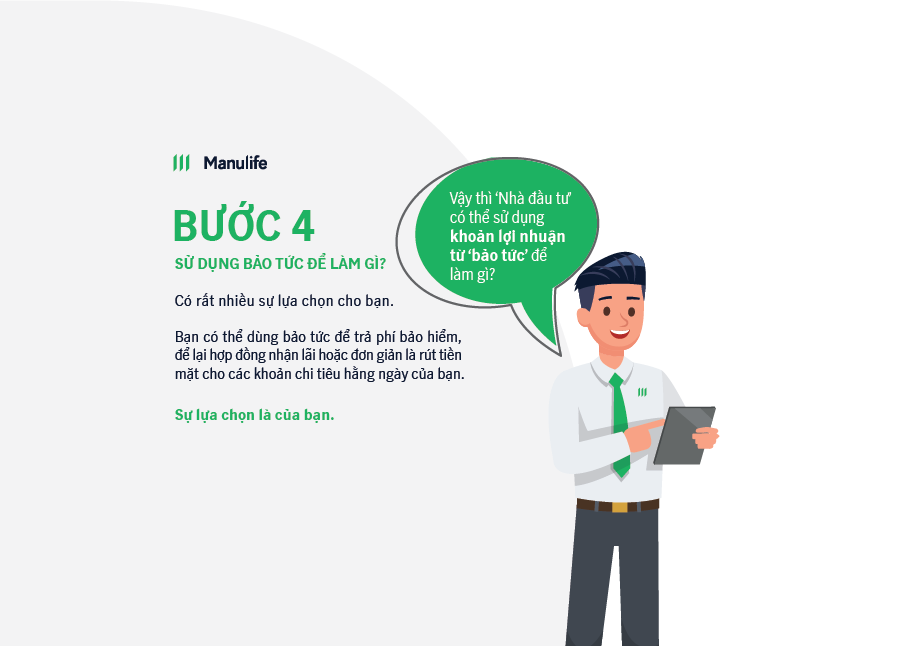 Manulife

BƯỚC 4

SỬ DỤNG BẢO TỨC ĐỂ LÀM GÌ?

Có rất nhiều sự lựa chọn cho bạn.

Bạn có thể dùng bảo tức để trả phí bảo hiểm, để lại hợp đồng nhận lãi hoặc đơn giản là rút tiền mặt cho các khoản chi tiêu hằng ngày của bạn.

Sự lựa chọn là của bạn.

Vậy thì 'Nhà đầu tư' có thể sử dụng khoản lợi nhuận từ 'bảo tức' để làm gì?