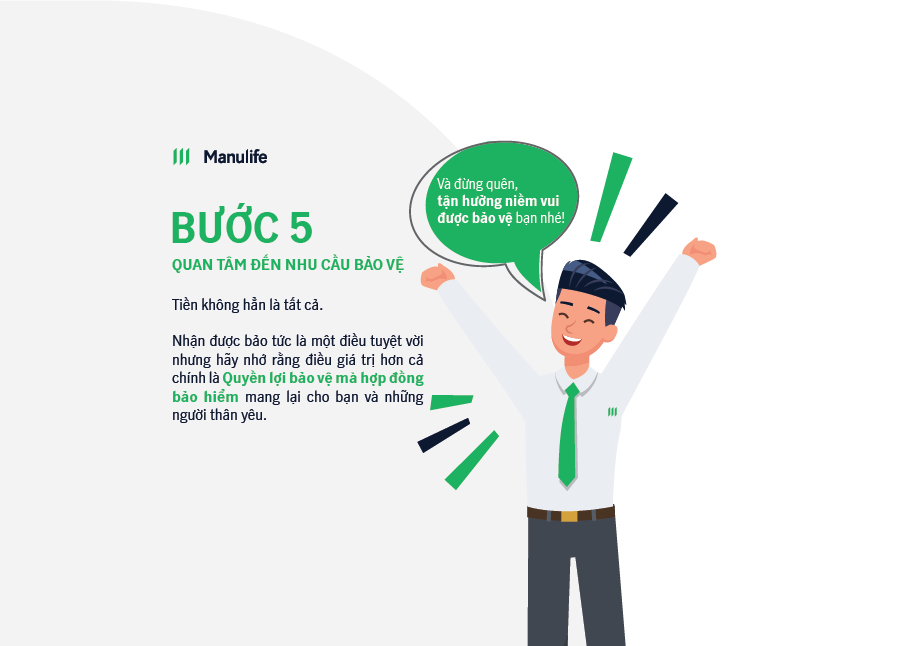 Manulife

BƯỚC 5

QUAN TÂM ĐẾN NHU CẦU BẢO VỆ

Tiền không hẳn là tất cả.

Nhận được bảo tức là một điều tuyệt vời nhưng hãy nhớ rằng điều giá trị hơn cả chính là Quyền lợi bảo vệ mà hợp đồng bảo hiểm mang lại cho bạn và những người thân yêu.

Và đừng quên, tận hưởng niềm vui được bảo vệ bạn nhé!